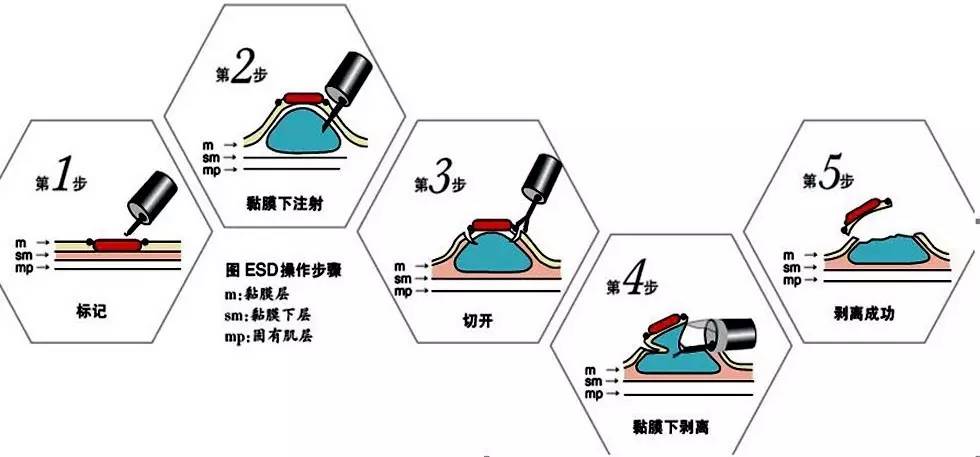 第1步

m →
sm →
mp →

标记

第2步

m →
sm →
mp →

黏膜下注射

图 ESD操作步骤
m:黏膜层
sm:黏膜下层
mp:固有肌层

第3步

m →
sm →
mp →

切开

第4步

m →
sm →
mp →

黏膜下剥离

第5步

m →
sm →
mp →

剥离成功